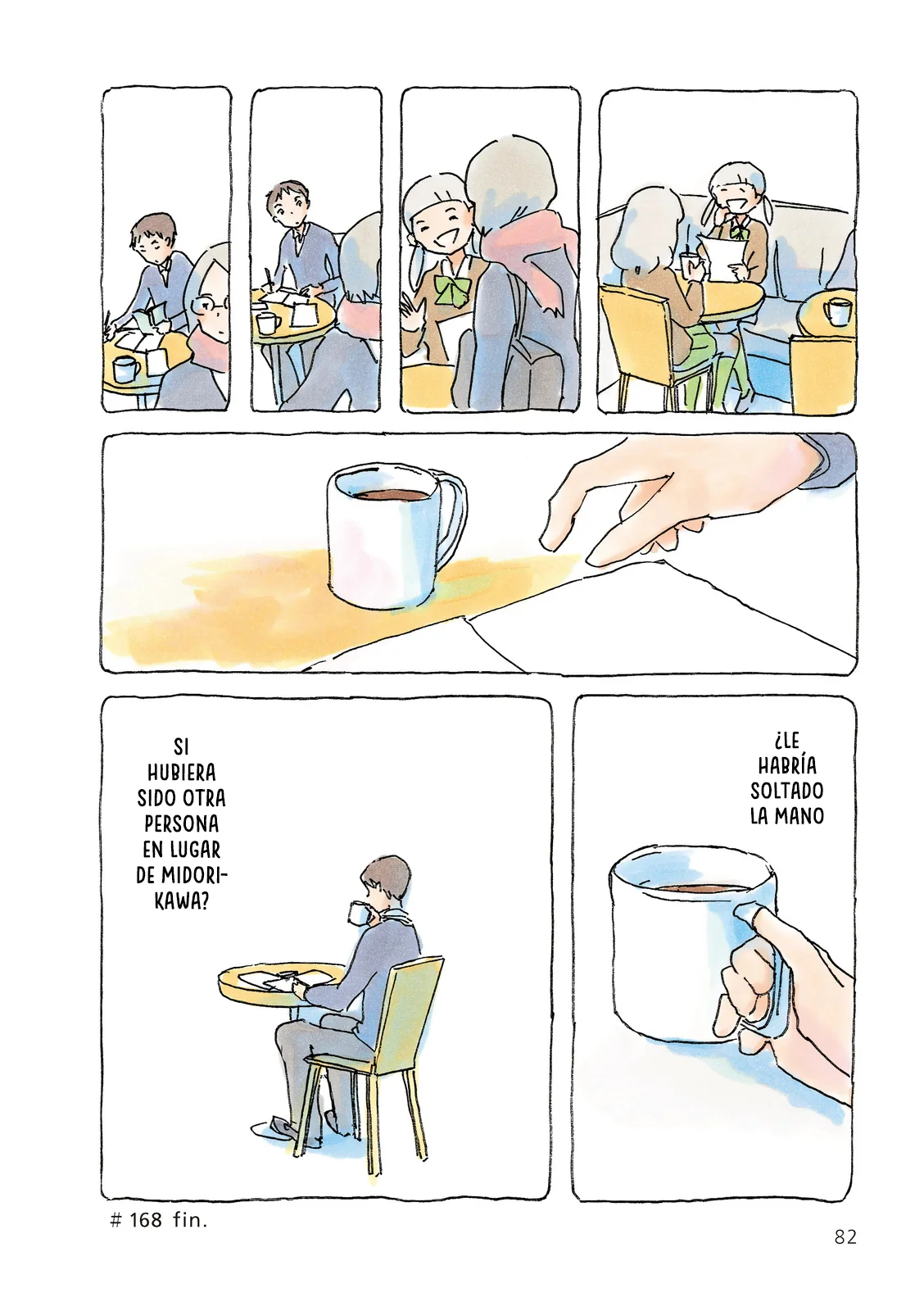 ¿LE HABRÍA SOLTADO LA MANO

SI HUBIERA SIDO OTRA PERSONA EN LUGAR DE MIDORIKAWA?

# 168 fin.

82